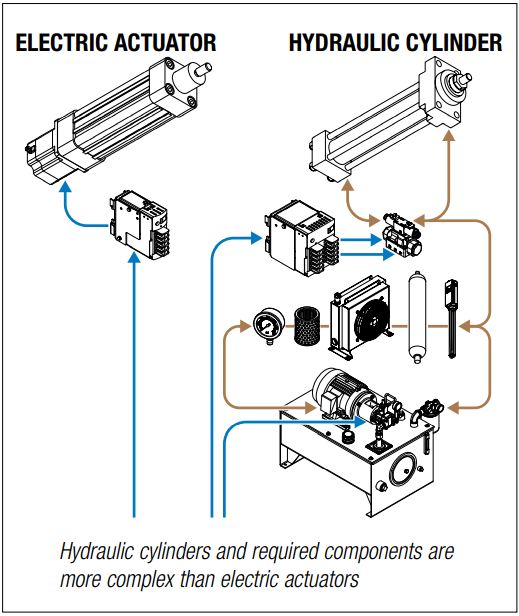 ELECTRIC ACTUATOR

HYDRAULIC CYLINDER

Hydraulic cylinders and required components are more complex than electric actuators